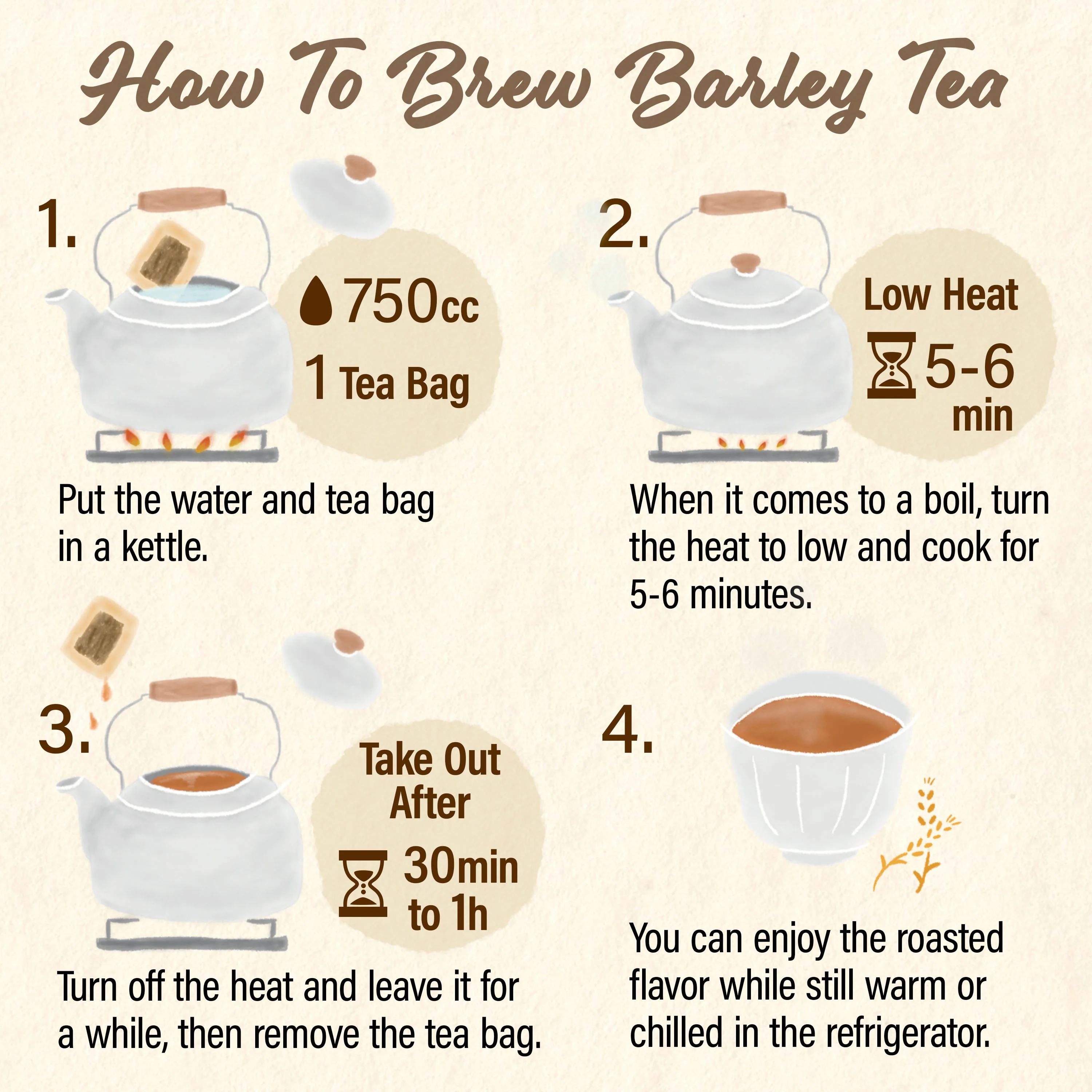 How To Brew Barley Tea

1.

750cc

1 Tea Bag

Put the water and tea bag in a kettle.

2.

Low Heat

5-6 min

When it comes to a boil, turn the heat to low and cook for 5-6 minutes.

3.

Take Out After

30min to 1h

Turn off the heat and leave it for a while, then remove the tea bag.

4.

You can enjoy the roasted flavor while still warm or chilled in the refrigerator.