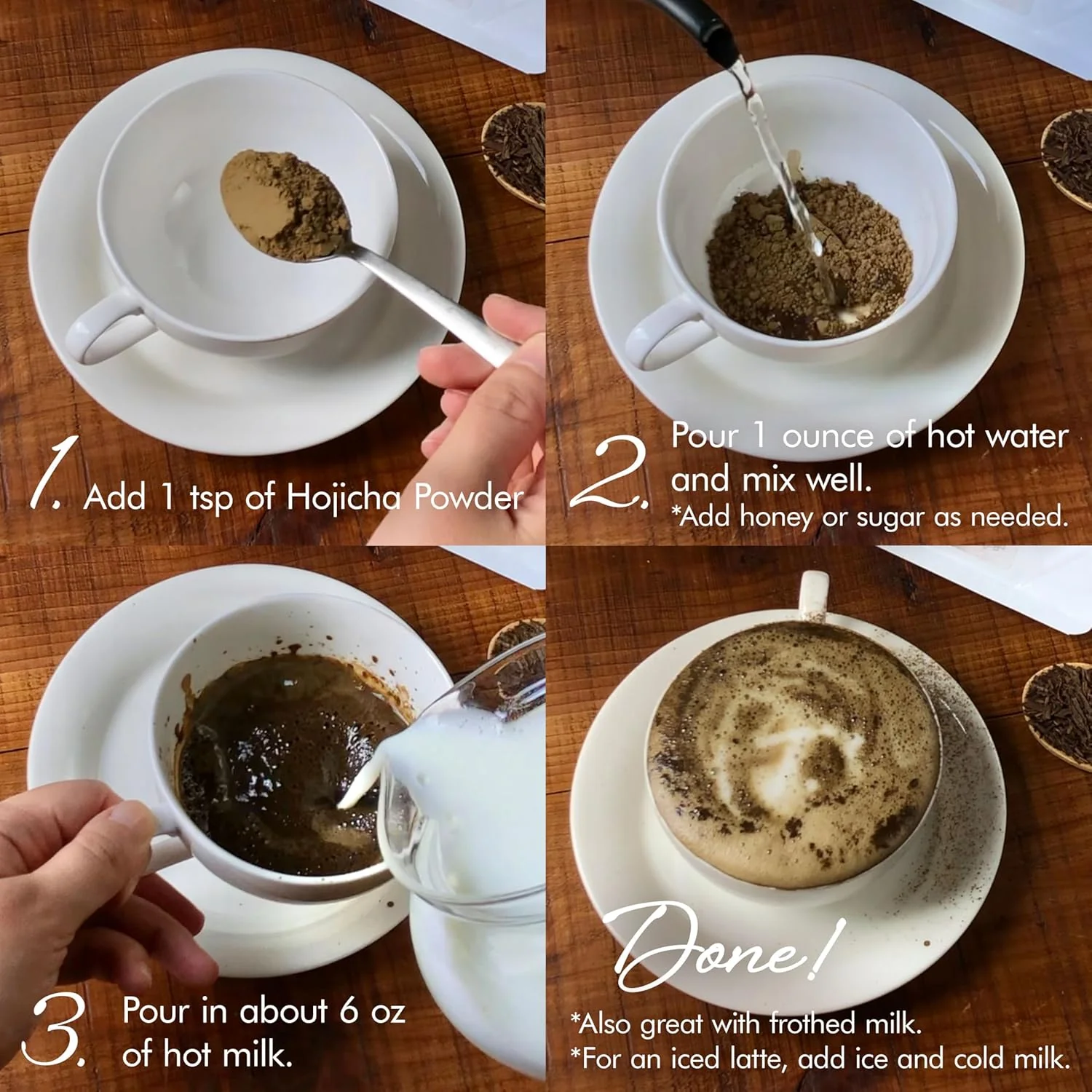 1. Add 1 tsp of Hojicha Powder

2. Pour 1 ounce of hot water and mix well.
*Add honey or sugar as needed.

3. Pour in about 6 oz of hot milk.

Done!
*Also great with frothed milk.
*For an iced latte, add ice and cold milk.